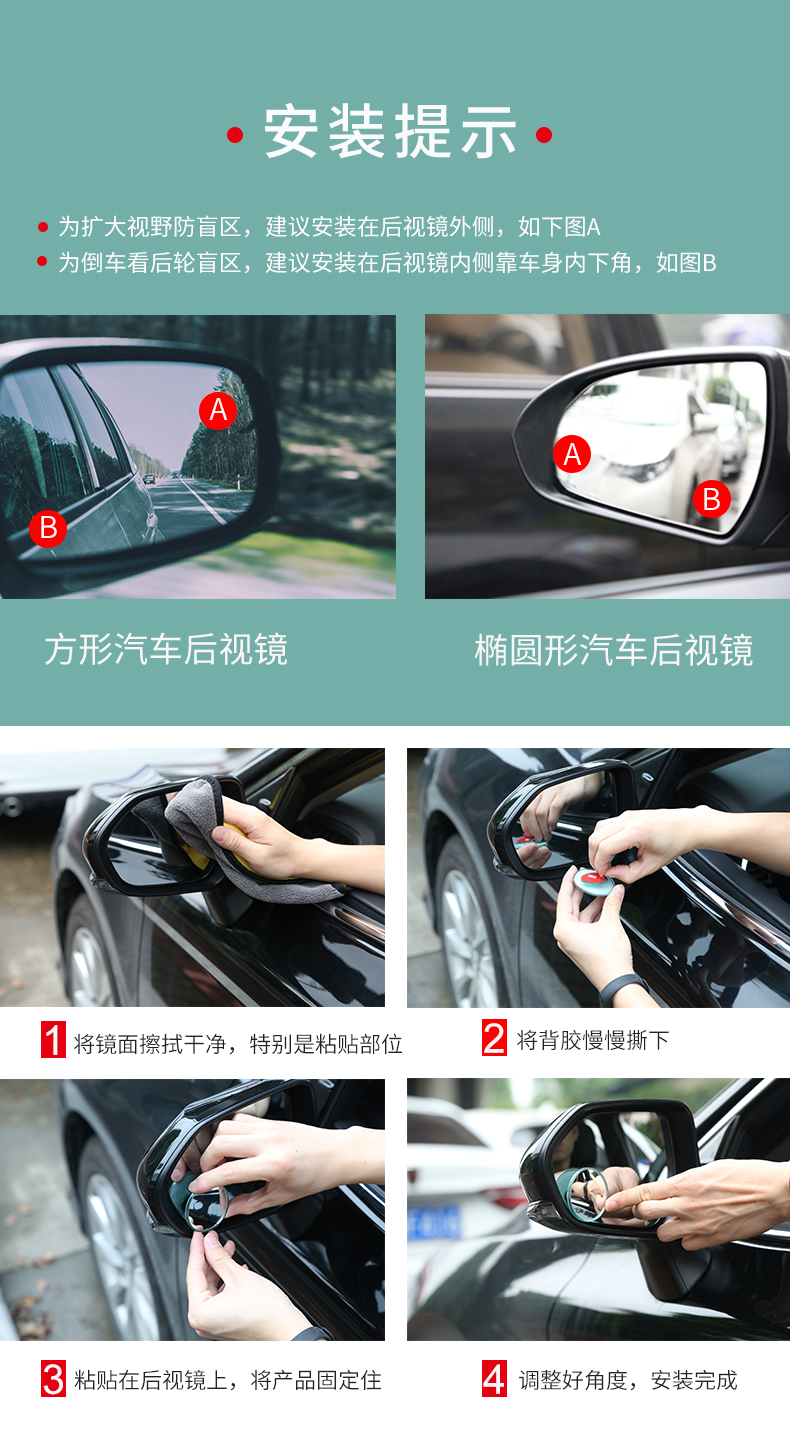 安装提示

为扩大视野防盲区，建议安装在后视镜外侧，如下图A
为倒车看后轮盲区，建议安装在后视镜内侧靠车身内下角，如图B

A
B

A
B

方形汽车后视镜

椭圆形汽车后视镜

1 将镜面擦拭干净，特别是粘贴部位

2 将背胶慢慢撕下

3 粘贴在后视镜上，将产品固定住

4 调整好角度，安装完成